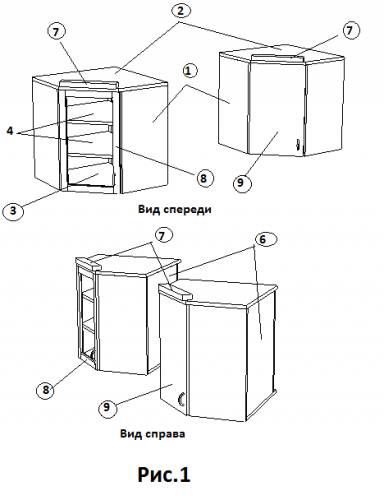 7
2
7
1
4
8
9
3
Вид спереди
7
6
8
9
Вид справа
Рис.1