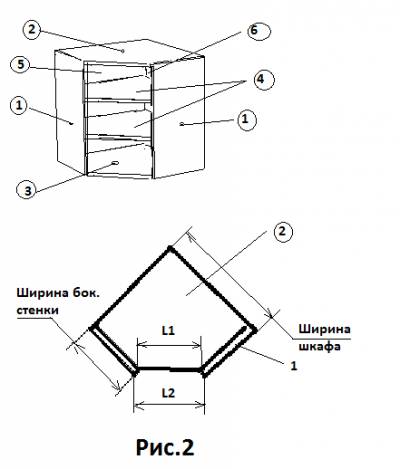 2
6
5
4
1
1
3
2
Ширина бок. стенки
L1
Ширина шкафа
1
L2
Рис.2